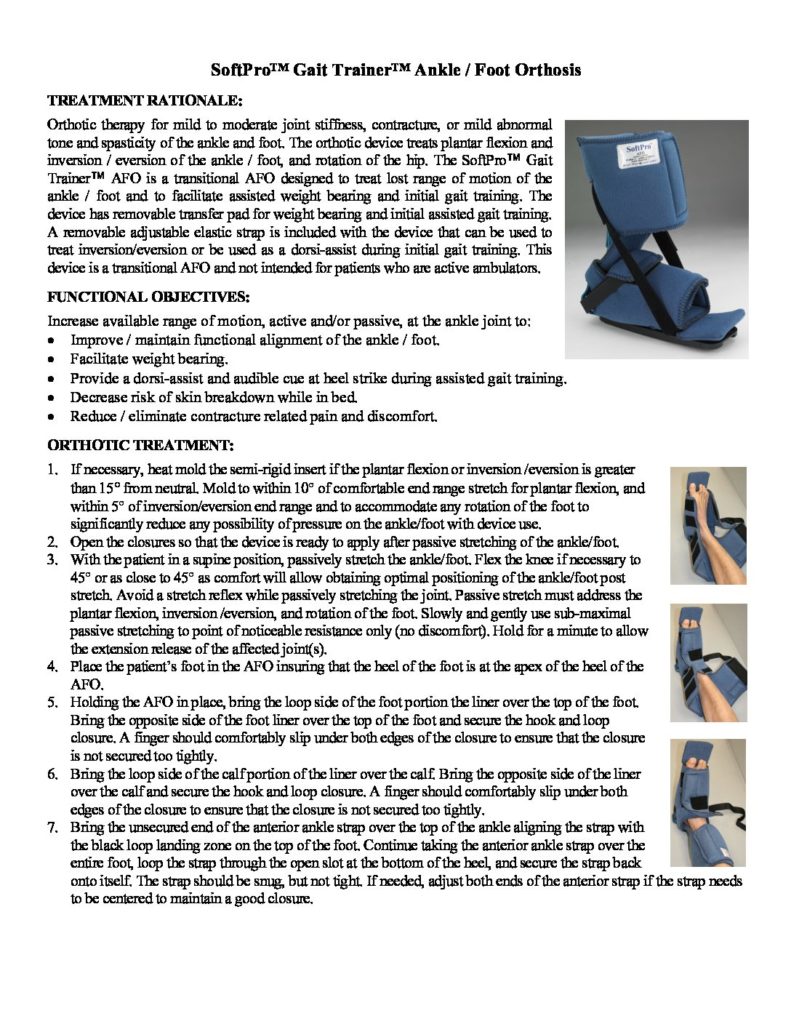 SoftPro™ Gait Trainer™ Ankle / Foot Orthosis

TREATMENT RATIONALE:

Orthotic therapy for mild to moderate joint stiffness, contracture, or mild abnormal tone and spasticity of the ankle and foot. The orthotic device treats plantar flexion and inversion / eversion of the ankle / foot, and rotation of the hip. The SoftPro™ Gait Trainer™ AFO is a transitional AFO designed to treat lost range of motion of the ankle / foot and to facilitate assisted weight bearing and initial gait training. The device has removable transfer pad for weight bearing and initial assisted gait training. A removable adjustable elastic strap is included with the device that can be used to treat inversion/eversion or be used as a dorsi-assist during initial gait training. This device is a transitional AFO and not intended for patients who are active ambulators.

SoftPro

FUNCTIONAL OBJECTIVES:

Increase available range of motion, active and/or passive, at the ankle joint to:
• Improve / maintain functional alignment of the ankle / foot.
• Facilitate weight bearing.
• Provide a dorsi-assist and audible cue at heel strike during assisted gait training.
• Decrease risk of skin breakdown while in bed.
• Reduce / eliminate contracture related pain and discomfort.

ORTHOTIC TREATMENT:

1. If necessary, heat mold the semi-rigid insert if the plantar flexion or inversion /eversion is greater than 15° from neutral. Mold to within 10° of comfortable end range stretch for plantar flexion, and within 5° of inversion/eversion end range and to accommodate any rotation of the foot to significantly reduce any possibility of pressure on the ankle/foot with device use.
2. Open the closures so that the device is ready to apply after passive stretching of the ankle/foot.
3. With the patient in a supine position, passively stretch the ankle/foot. Flex the knee if necessary to 45° or as close to 45° as comfort will allow obtaining optimal positioning of the ankle/foot post stretch. Avoid a stretch reflex while passively stretching the joint. Passive stretch must address the plantar flexion, inversion /eversion, and rotation of the foot. Slowly and gently use sub-maximal passive stretching to point of noticeable resistance only (no discomfort). Hold for a minute to allow the extension release of the affected joint(s).
4. Place the patient's foot in the AFO insuring that the heel of the foot is at the apex of the heel of the AFO.
5. Holding the AFO in place, bring the loop side of the foot portion the liner over the top of the foot. Bring the opposite side of the foot liner over the top of the foot and secure the hook and loop closure. A finger should comfortably slip under both edges of the closure to ensure that the closure is not secured too tightly.
6. Bring the loop side of the calf portion of the liner over the calf. Bring the opposite side of the liner over the calf and secure the hook and loop closure. A finger should comfortably slip under both edges of the closure to ensure that the closure is not secured too tightly.
7. Bring the unsecured end of the anterior ankle strap over the top of the ankle aligning the strap with the black loop landing zone on the top of the foot. Continue taking the anterior ankle strap over the entire foot, loop the strap through the open slot at the bottom of the heel, and secure the strap back onto itself. The strap should be snug, but not tight. If needed, adjust both ends of the anterior strap if the strap needs to be centered to maintain a good closure.